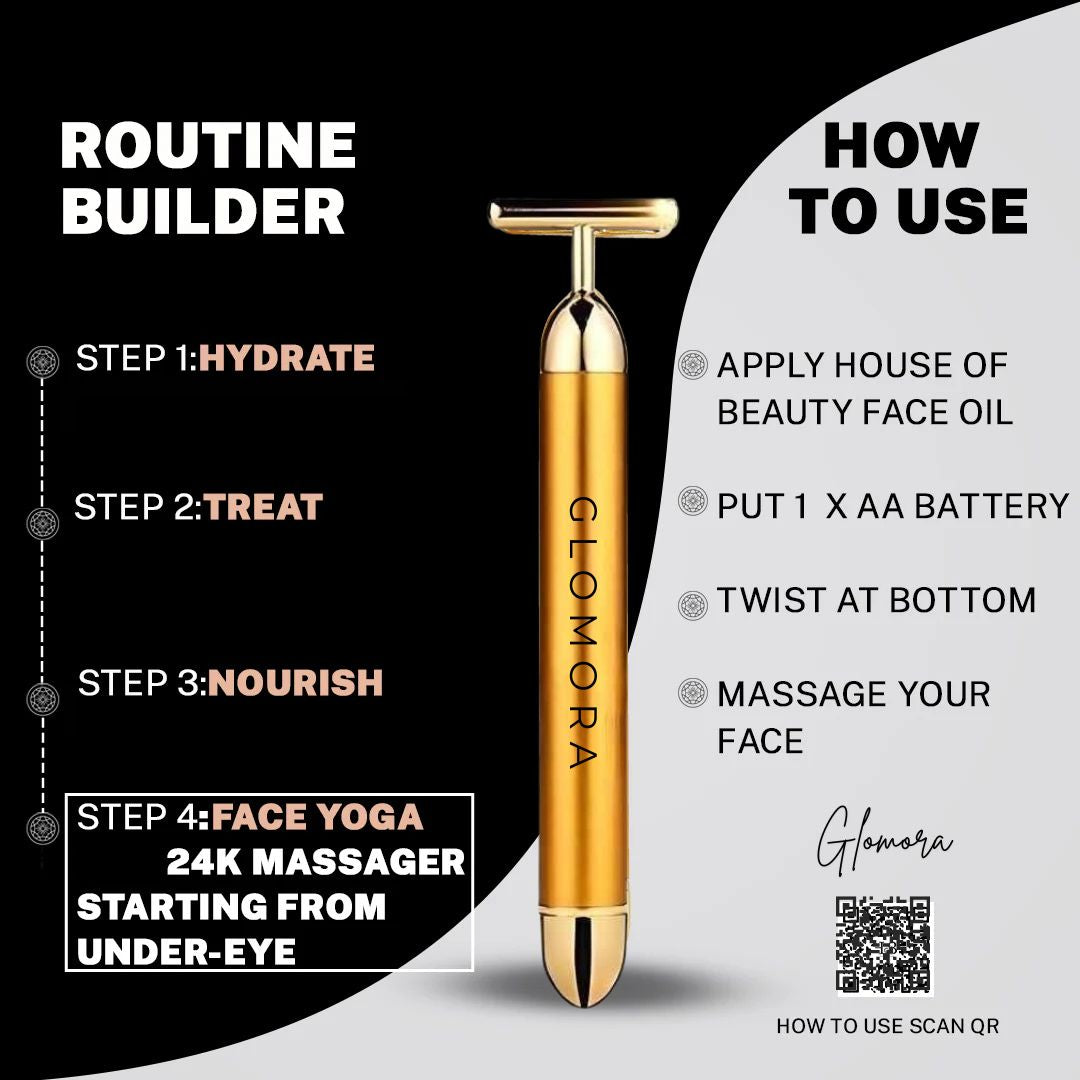 ROUTINE BUILDER

STEP 1:HYDRATE

STEP 2:TREAT

STEP 3:NOURISH

STEP 4:FACE YOGA 24K MASSAGER STARTING FROM UNDER-EYE

GLOMORA

HOW TO USE

APPLY HOUSE OF BEAUTY FACE OIL

PUT 1 X AA BATTERY

TWIST AT BOTTOM

MASSAGE YOUR FACE

Glomora

HOW TO USE SCAN QR